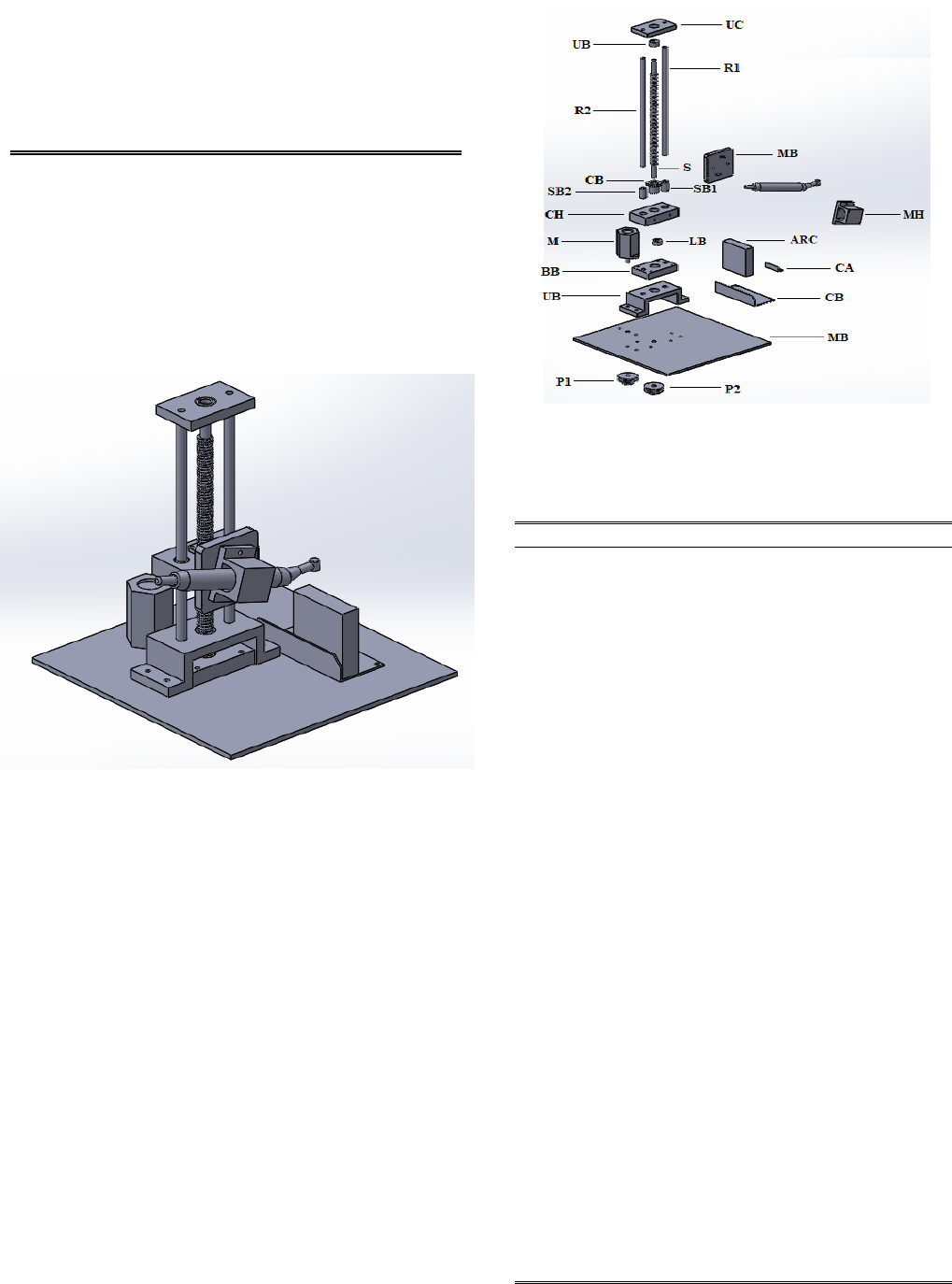 UC
UB
R1
R2
MB
S
CB
SB2
SB1
CH
MH
M
LB
ARC
BB
CA
UB
CB
MB
P1
P2