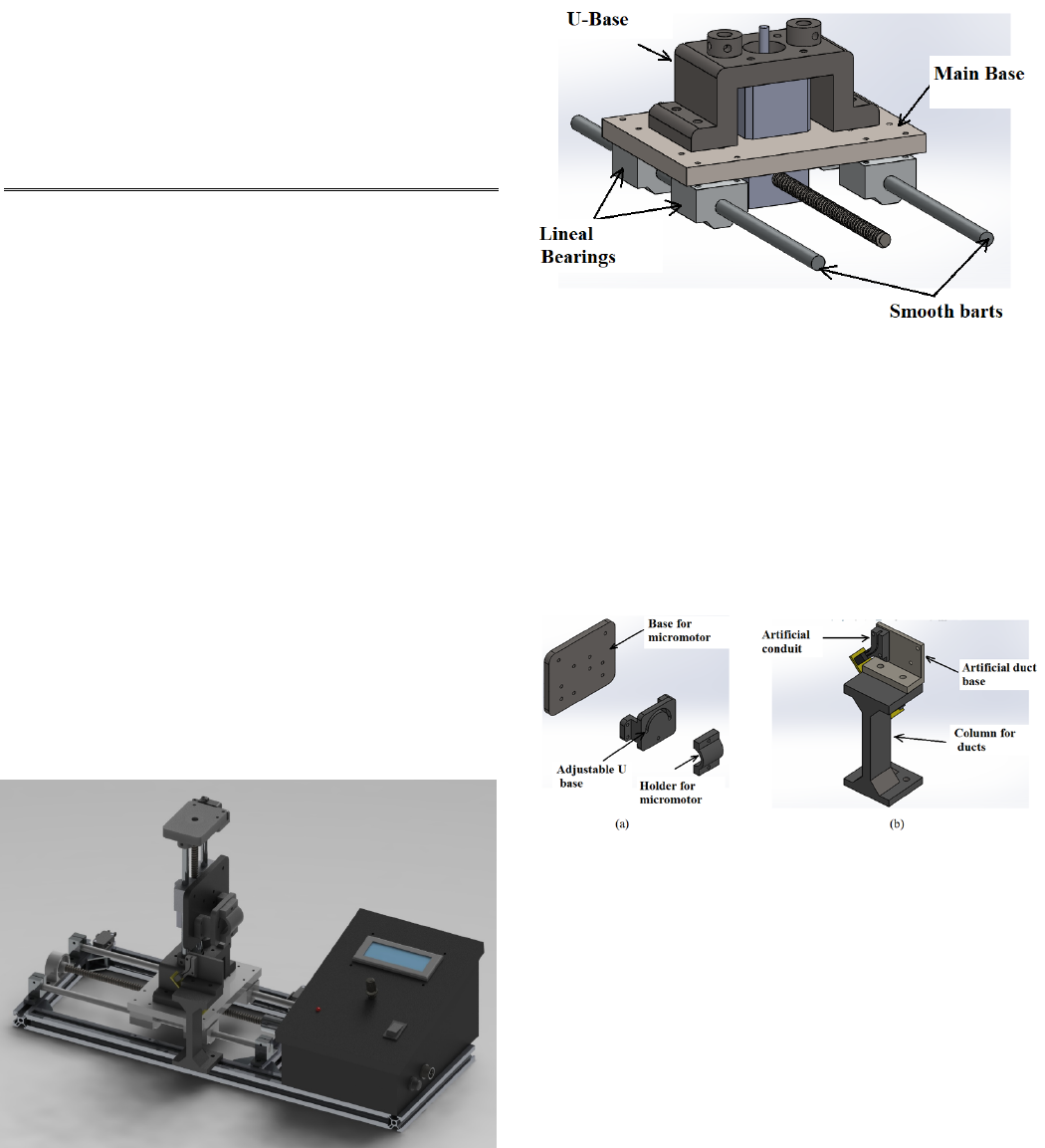 U-Base

Main Base

Lineal Bearings

Smooth barts

Base for micromotor

Adjustable U base

Holder for micromotor

(a)

Artificial conduit

Artificial duct base

Column for ducts

(b)